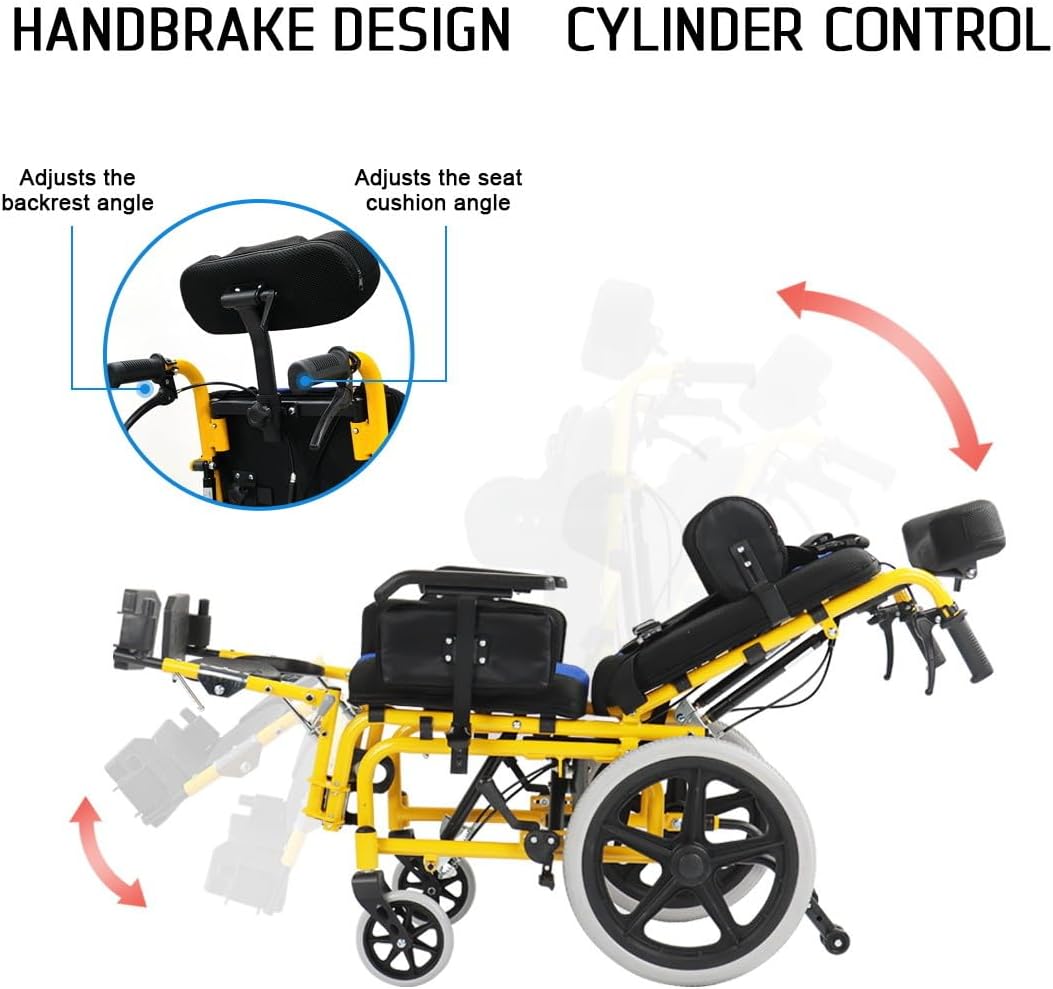 HANDBRAKE DESIGN CYLINDER CONTROL

Adjusts the backrest angle

Adjusts the seat cushion angle