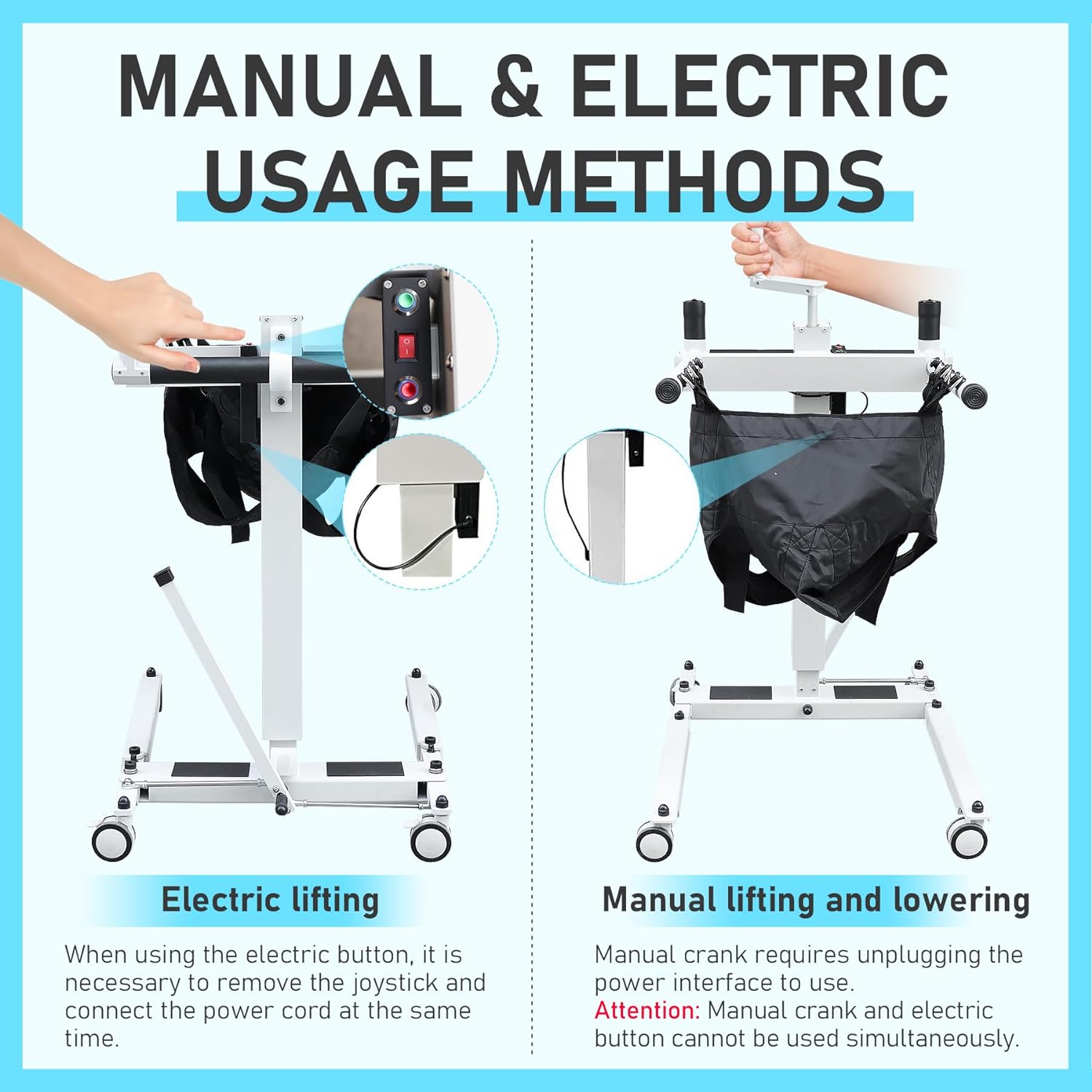 MANUAL & ELECTRIC USAGE METHODS

Electric lifting

When using the electric button, it is necessary to remove the joystick and connect the power cord at the same time.

Manual lifting and lowering

Manual crank requires unplugging the power interface to use.
Attention: Manual crank and electric button cannot be used simultaneously.