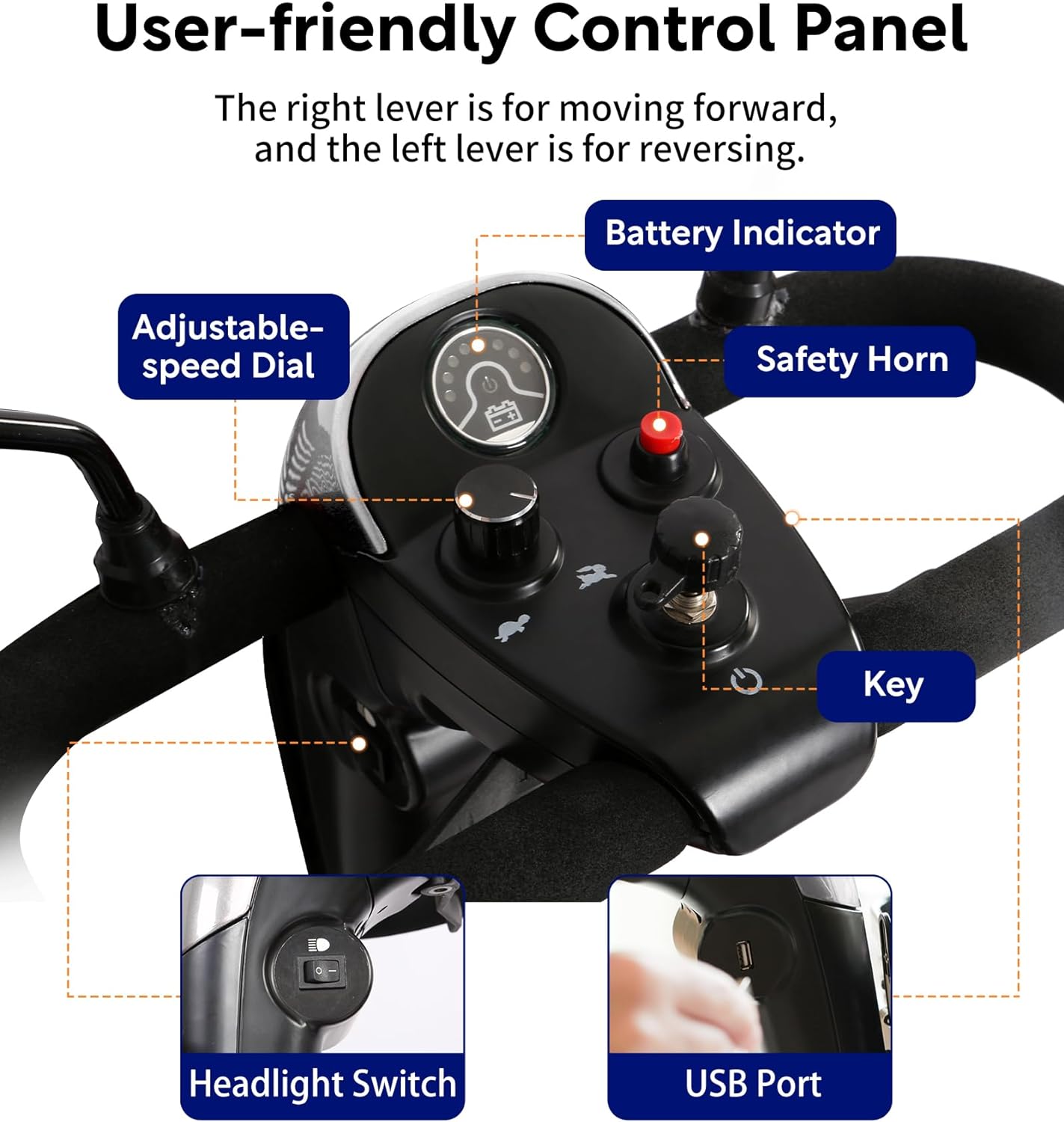 User-friendly Control Panel

The right lever is for moving forward, and the left lever is for reversing.

Battery Indicator

Adjustable-speed Dial

Safety Horn

Key

Headlight Switch

USB Port