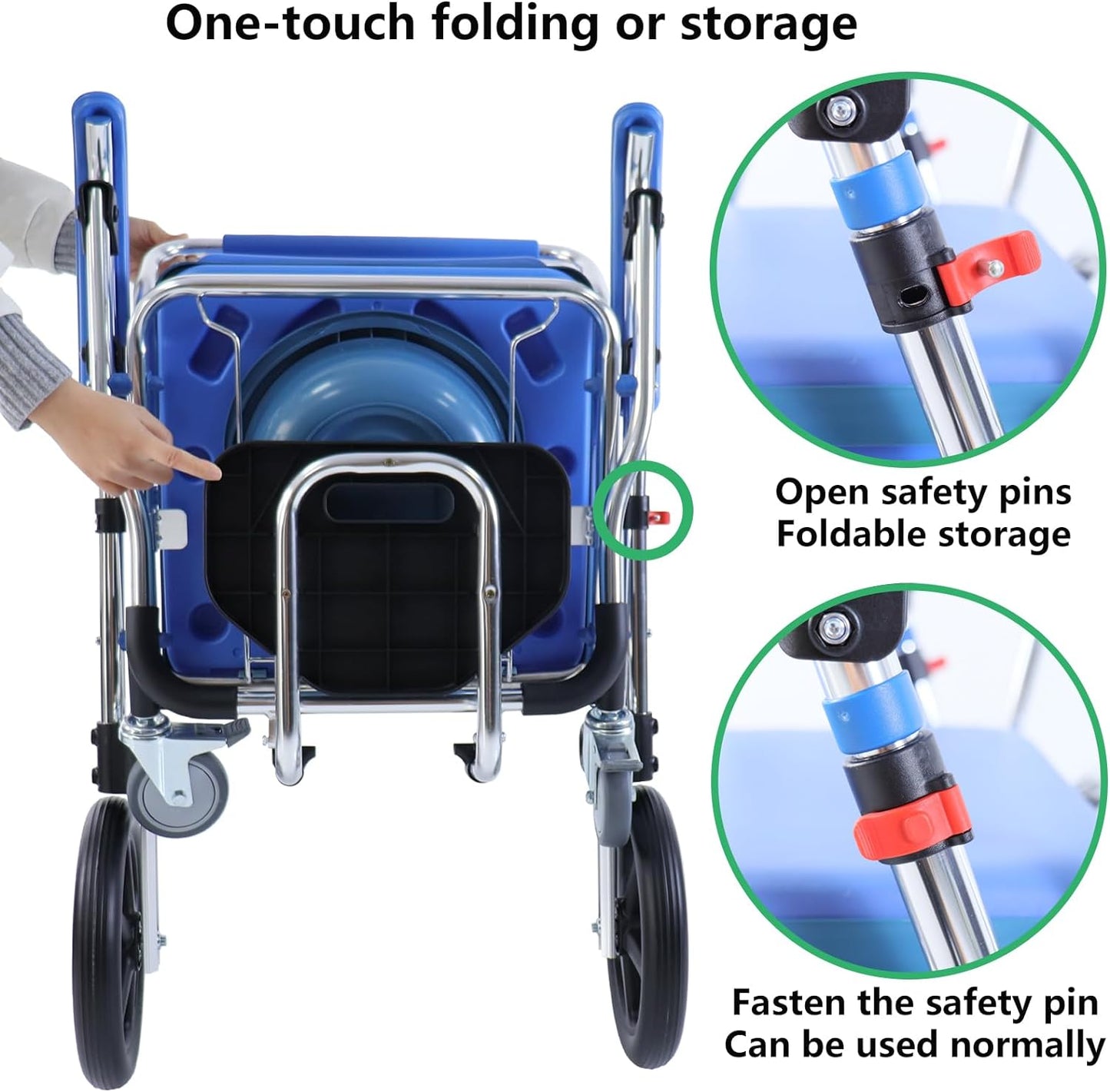 One-touch folding or storage

Open safety pins
Foldable storage

Fasten the safety pin
Can be used normally