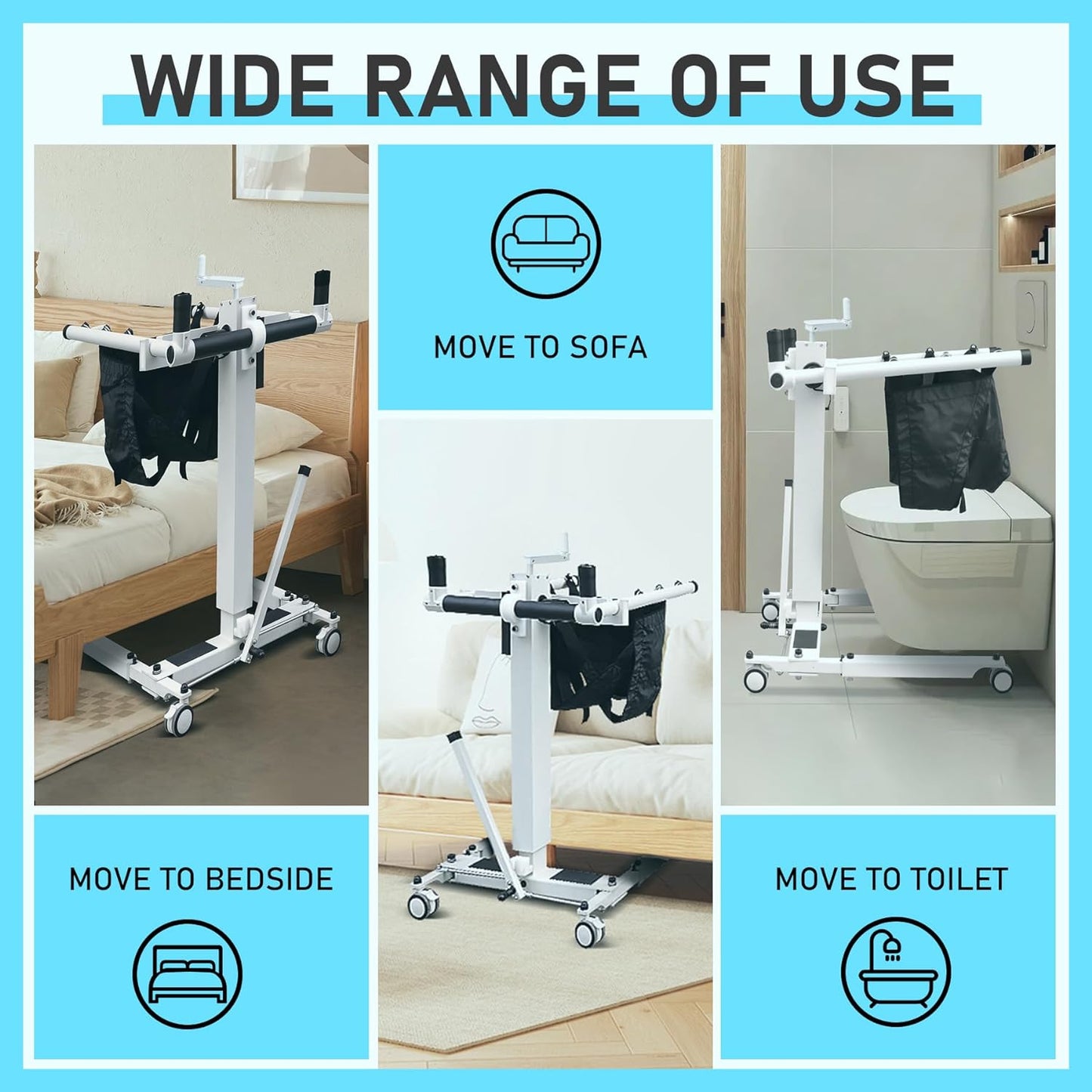 WIDE RANGE OF USE

MOVE TO SOFA

MOVE TO BEDSIDE

MOVE TO TOILET