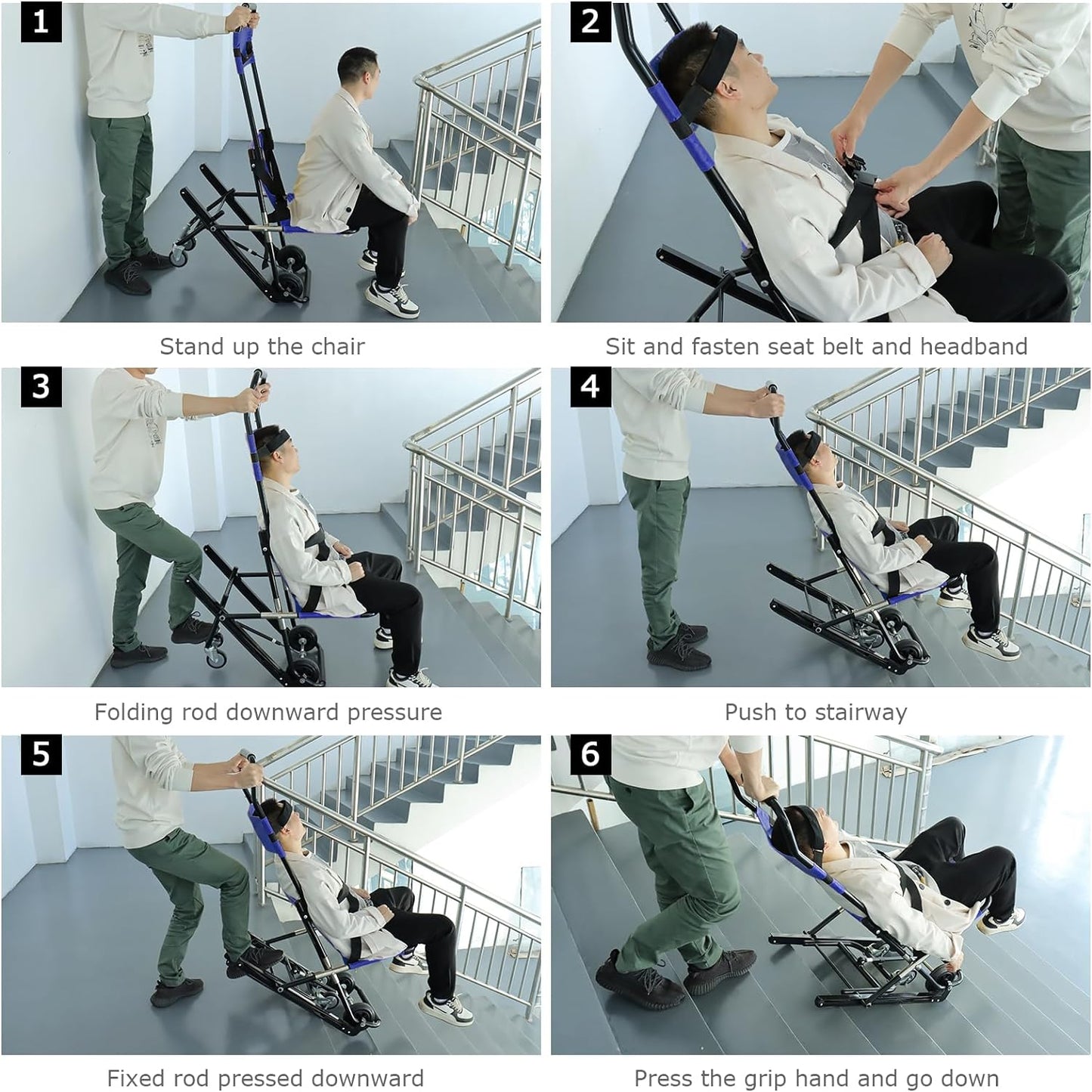 1

Stand up the chair

2

Sit and fasten seat belt and headband

3

Folding rod downward pressure

4

Push to stairway

5

Fixed rod pressed downward

6

Press the grip hand and go down