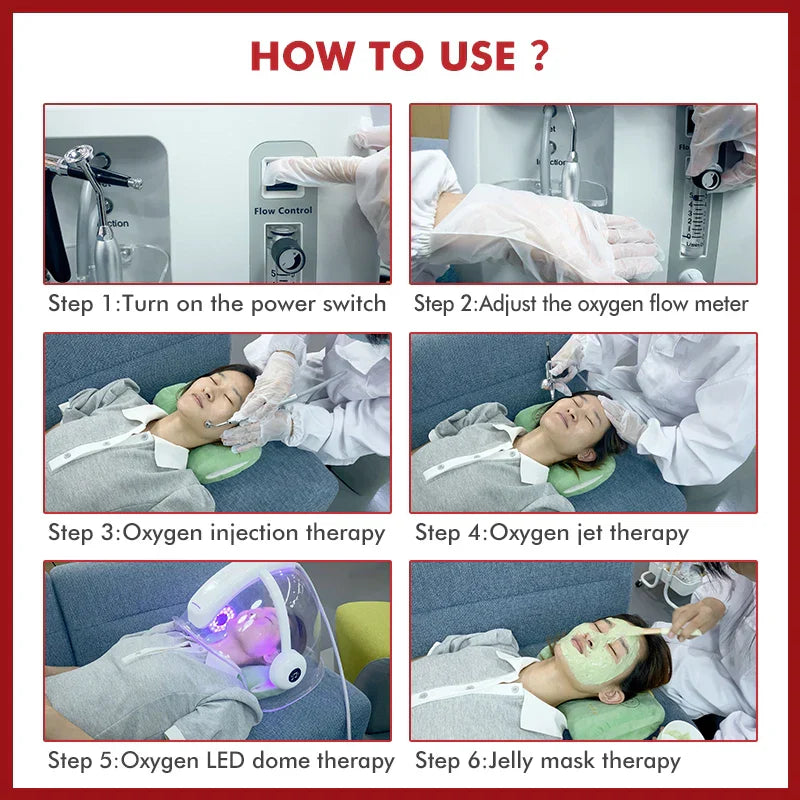 HOW TO USE ?

Flow Control

Step 1:Turn on the power switch

Step 2:Adjust the oxygen flow meter

Step 3:Oxygen injection therapy

Step 4:Oxygen jet therapy

Step 5:Oxygen LED dome therapy

Step 6:Jelly mask therapy