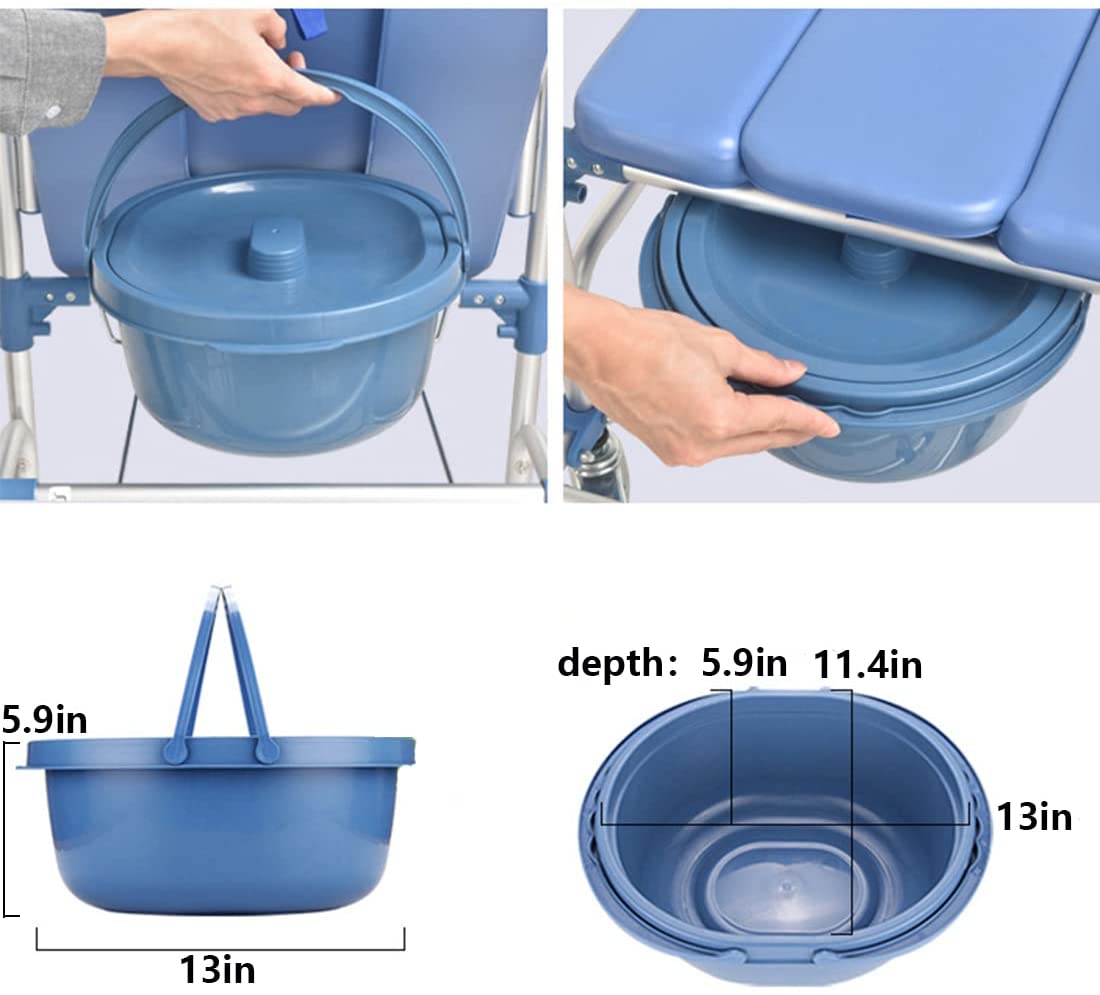 5.9in

13in

depth：5.9in 11.4in

13in