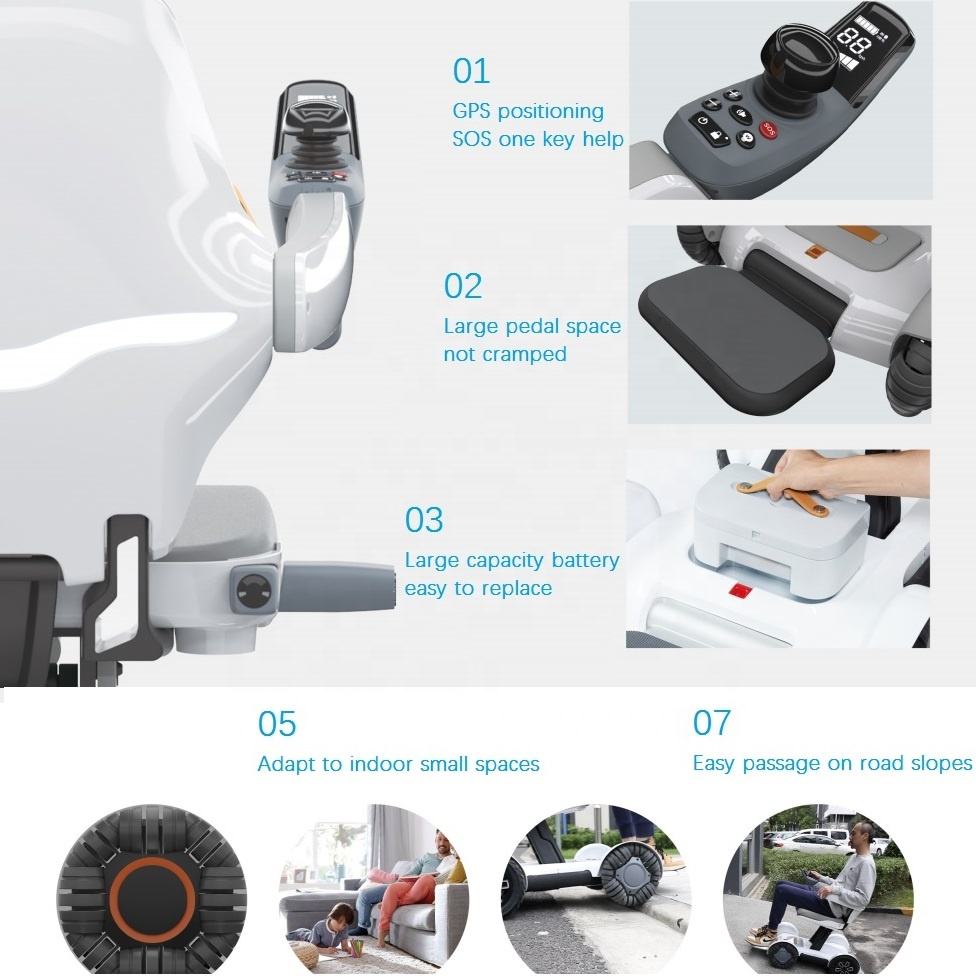 01
GPS positioning
SOS one key help

88

SOS

02
Large pedal space
not cramped

03
Large capacity battery
easy to replace

05
Adapt to indoor small spaces

07
Easy passage on road slopes