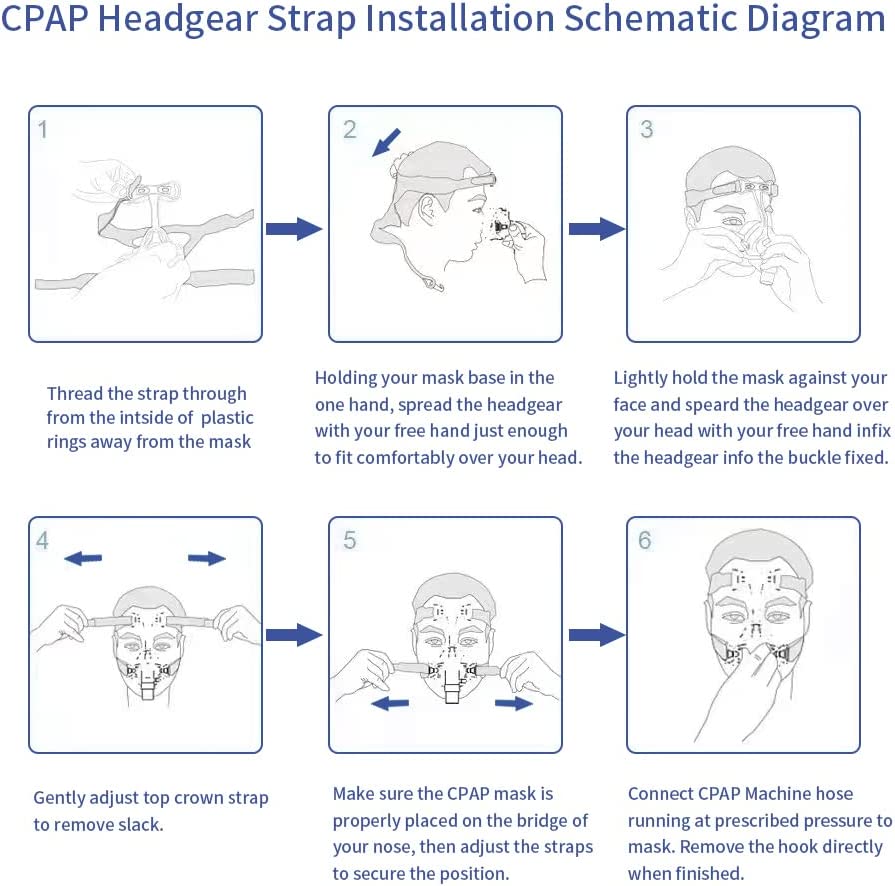 CPAP Headgear Strap Installation Schematic Diagram

1

Thread the strap through from the intside of plastic rings away from the mask

2

Holding your mask base in the one hand, spread the headgear with your free hand just enough to fit comfortably over your head.

3

Lightly hold the mask against your face and speard the headgear over your head with your free hand infix the headgear info the buckle fixed.

4

Gently adjust top crown strap to remove slack.

5

Make sure the CPAP mask is properly placed on the bridge of your nose, then adjust the straps to secure the position.

6

Connect CPAP Machine hose running at prescribed pressure to mask. Remove the hook directly when finished.