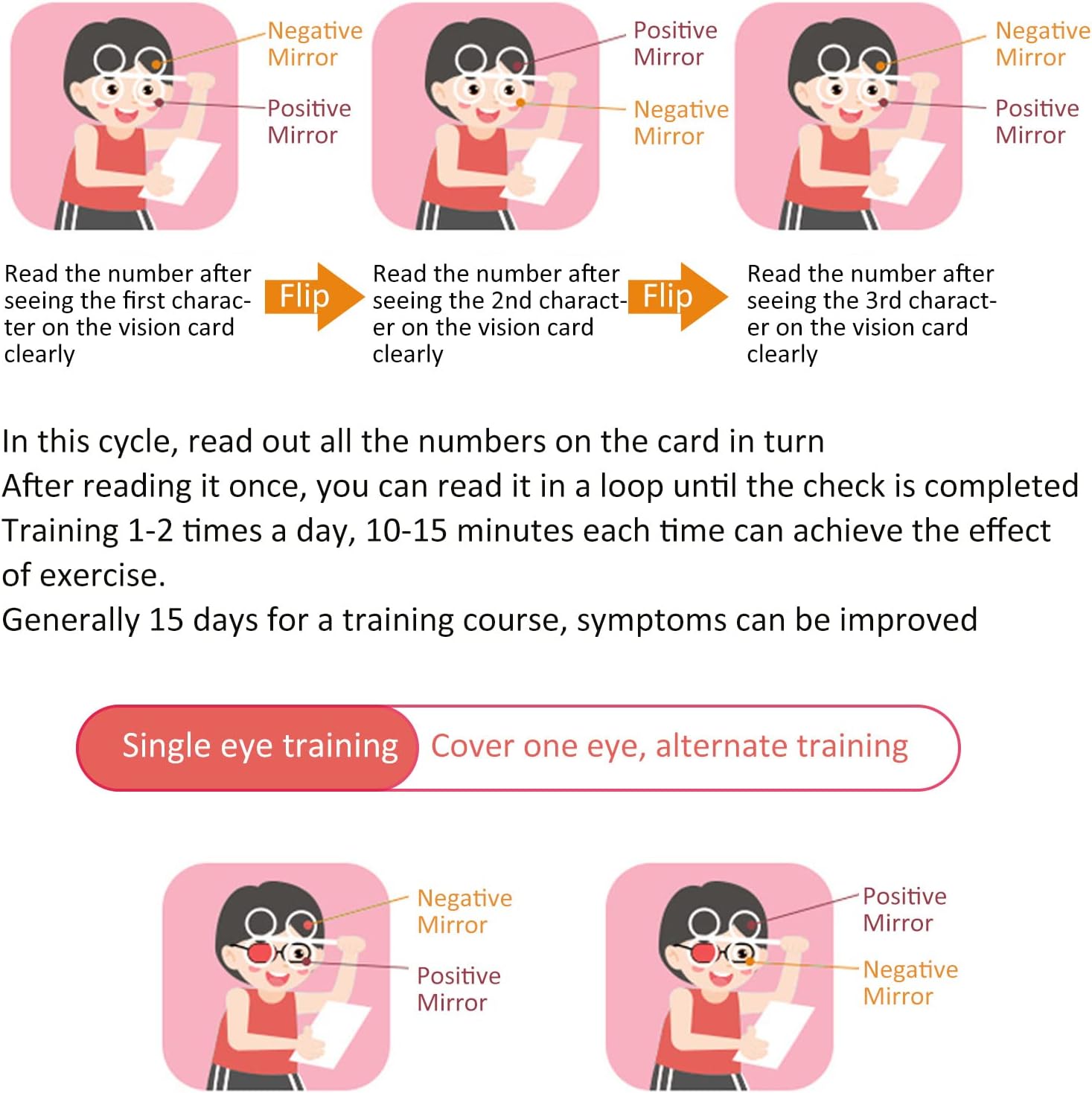 Negative Mirror
Positive Mirror

Positive Mirror
Negative Mirror

Negative Mirror
Positive Mirror

Read the number after seeing the first character on the vision card clearly

Flip

Read the number after seeing the 2nd character on the vision card clearly

Flip

Read the number after seeing the 3rd character on the vision card clearly

In this cycle, read out all the numbers on the card in turn
After reading it once, you can read it in a loop until the check is completed
Training 1-2 times a day, 10-15 minutes each time can achieve the effect of exercise.
Generally 15 days for a training course, symptoms can be improved

Single eye training
Cover one eye, alternate training

Negative Mirror
Positive Mirror

Positive Mirror
Negative Mirror