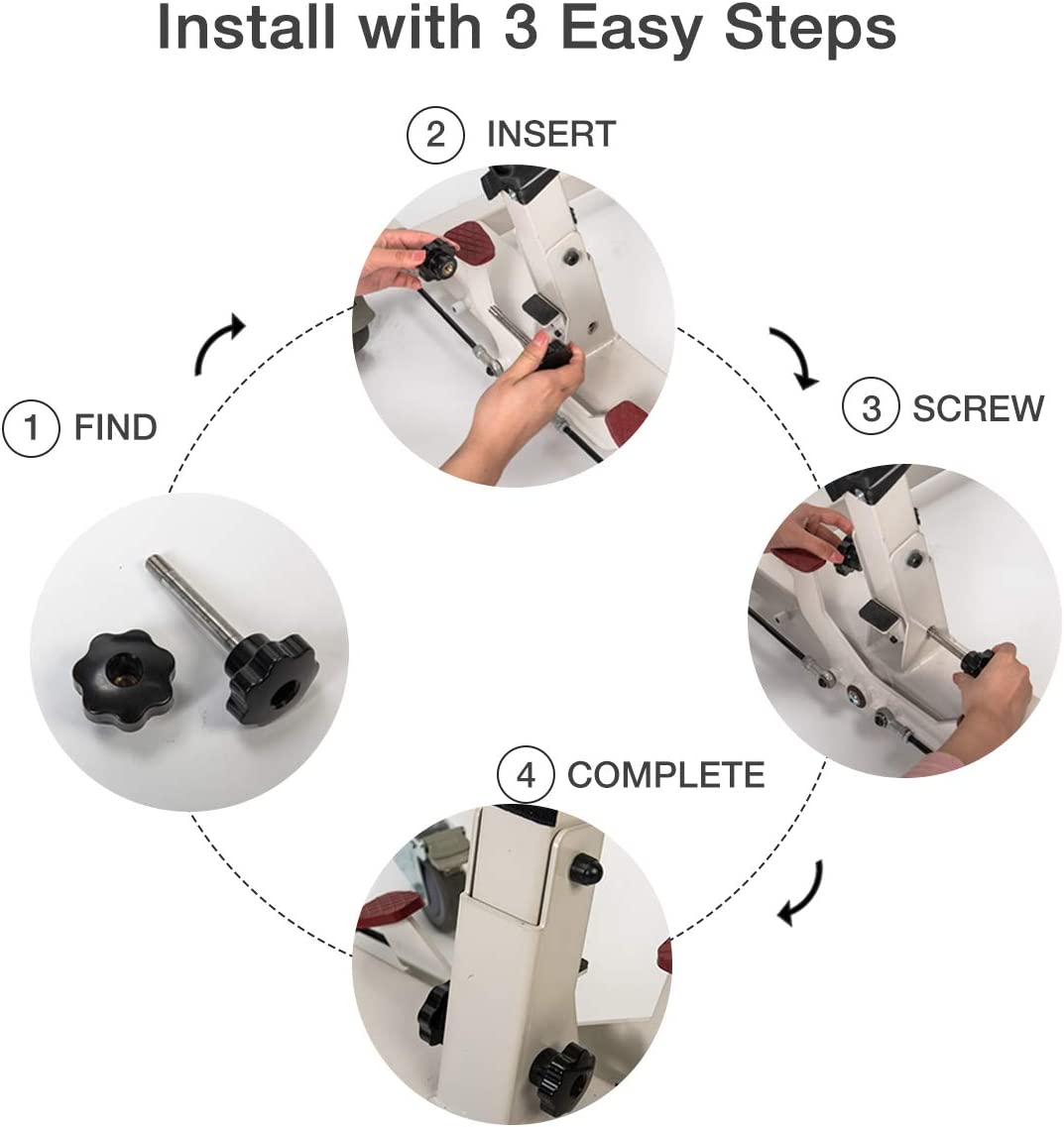 Install with 3 Easy Steps

1 FIND

2 INSERT

3 SCREW

4 COMPLETE