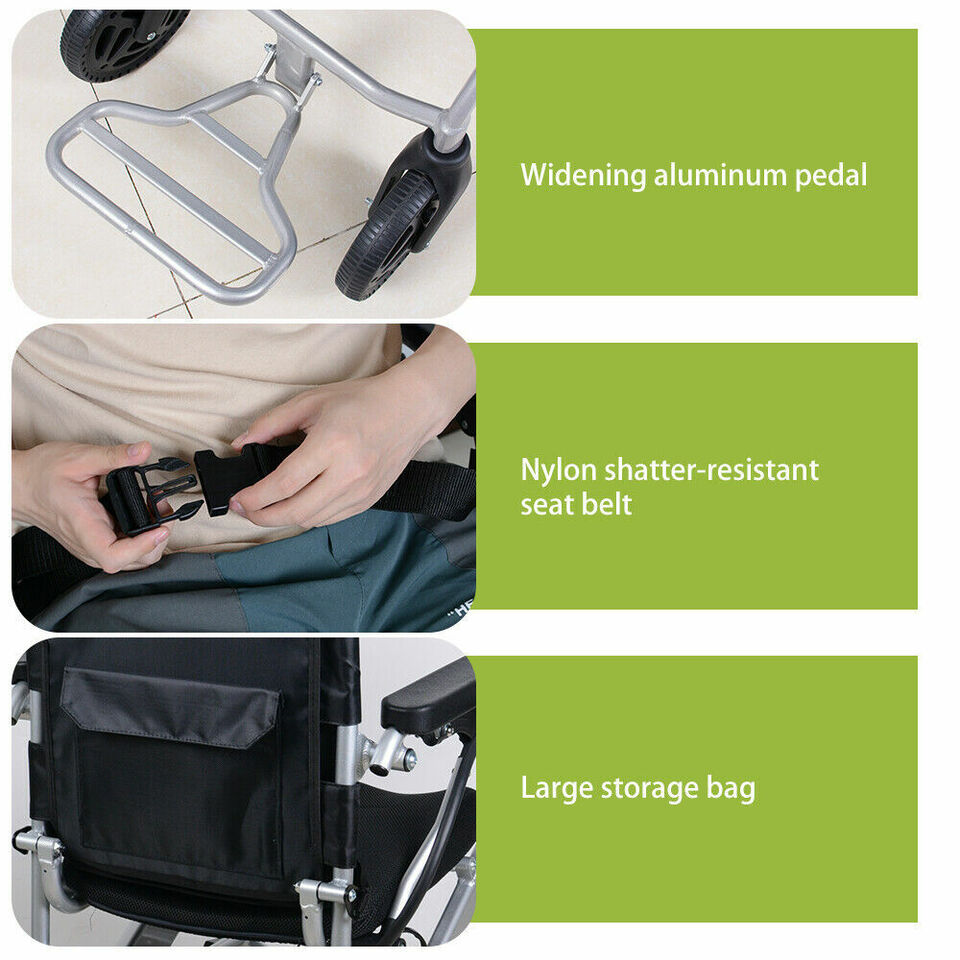 Widening aluminum pedal

Nylon shatter-resistant seat belt

Large storage bag