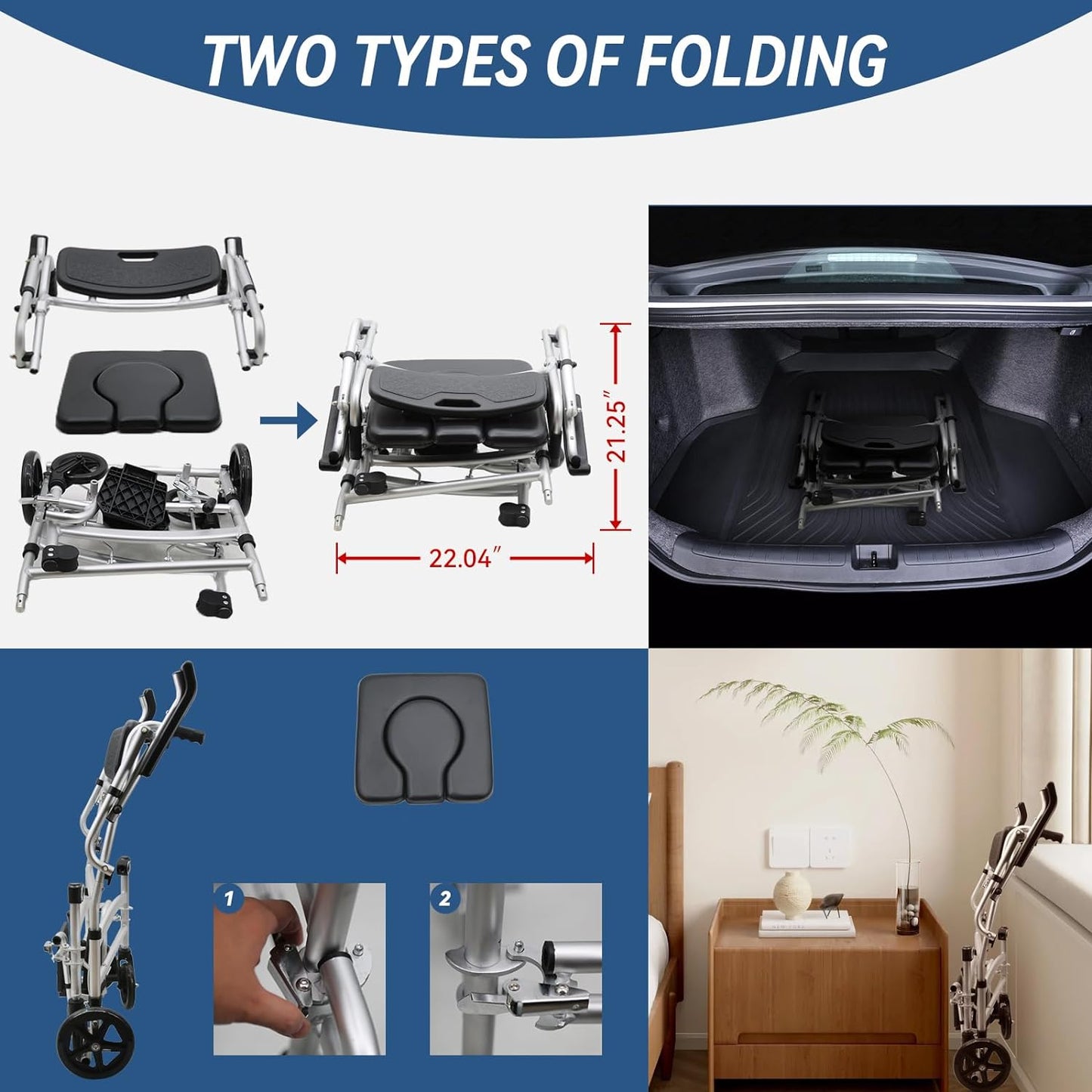 TWO TYPES OF FOLDING

21.25″

22.04″

1

2